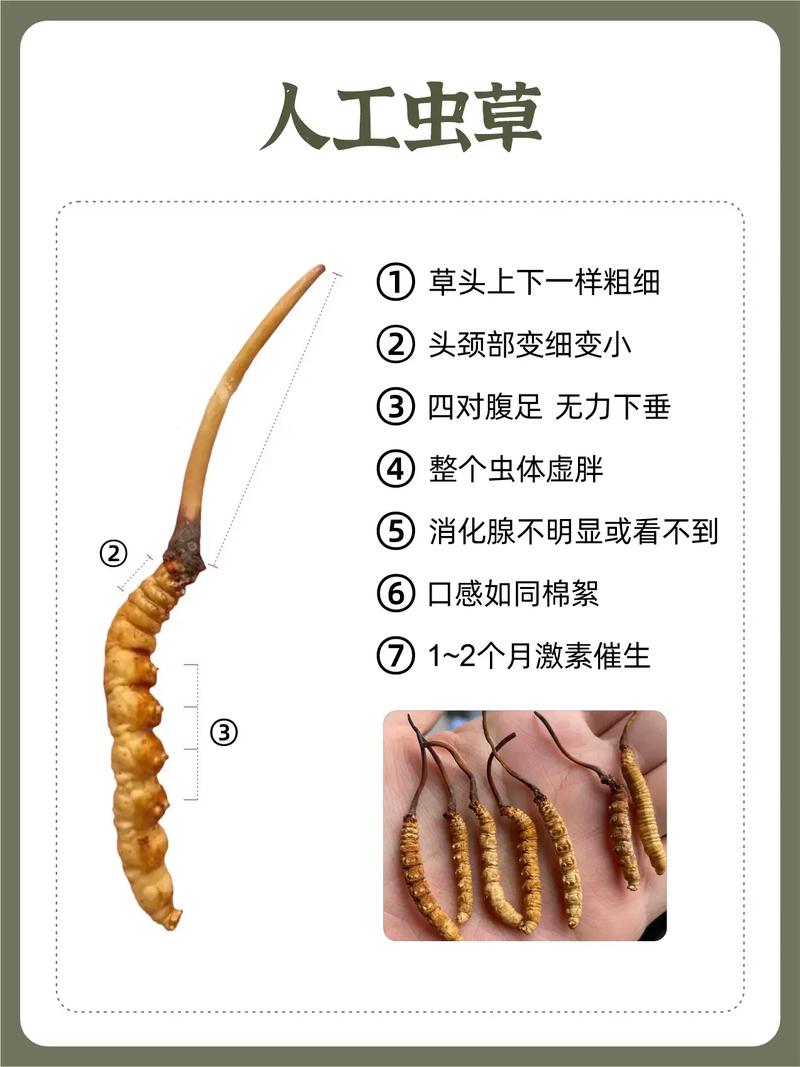 人工虫草

②

③

① 草头上下一样粗细
② 头颈部变细变小
③ 四对腹足 无力下垂
④ 整个虫体虚胖
⑤ 消化腺不明显或看不到
⑥ 口感如同棉絮
⑦ 1~2个月激素催生